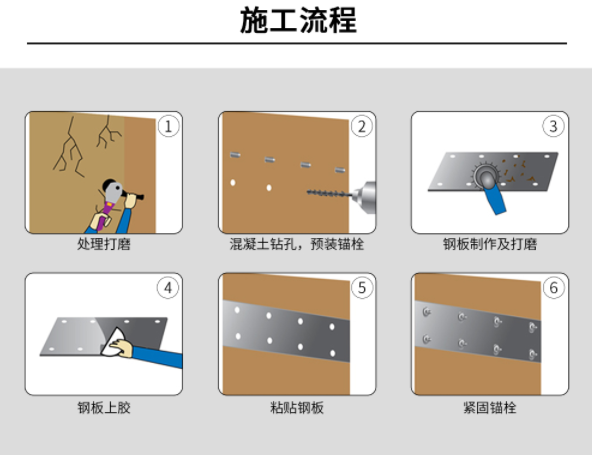 施工流程

1
处理打磨

2
混凝土钻孔，预装锚栓

3
钢板制作及打磨

4
钢板上胶

5
粘贴钢板

6
紧固锚栓