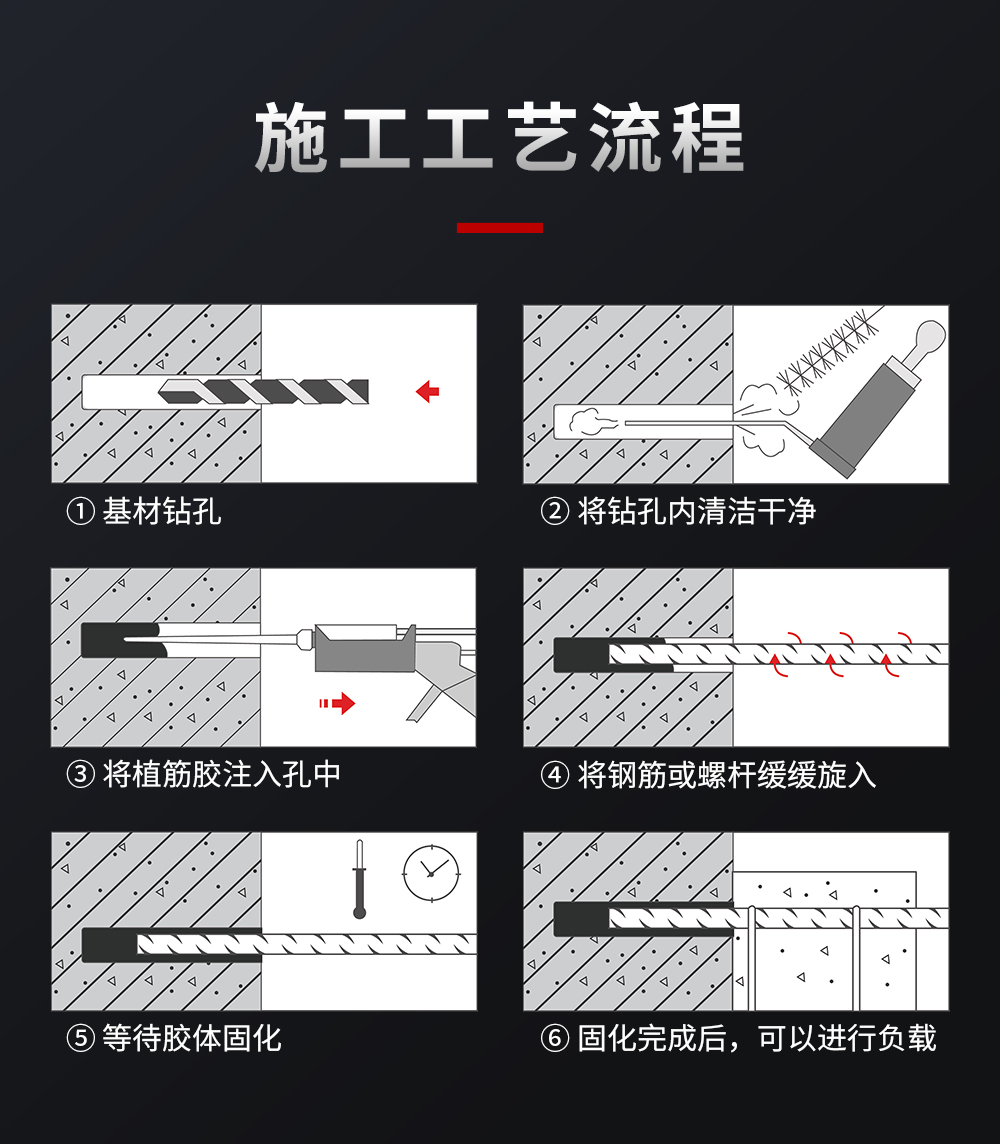 施工工艺流程

① 基材钻孔

② 将钻孔内清洁干净

③ 将植筋胶注入孔中

④ 将钢筋或螺杆缓缓旋入

⑤ 等待胶体固化

⑥ 固化完成后，可以进行负载